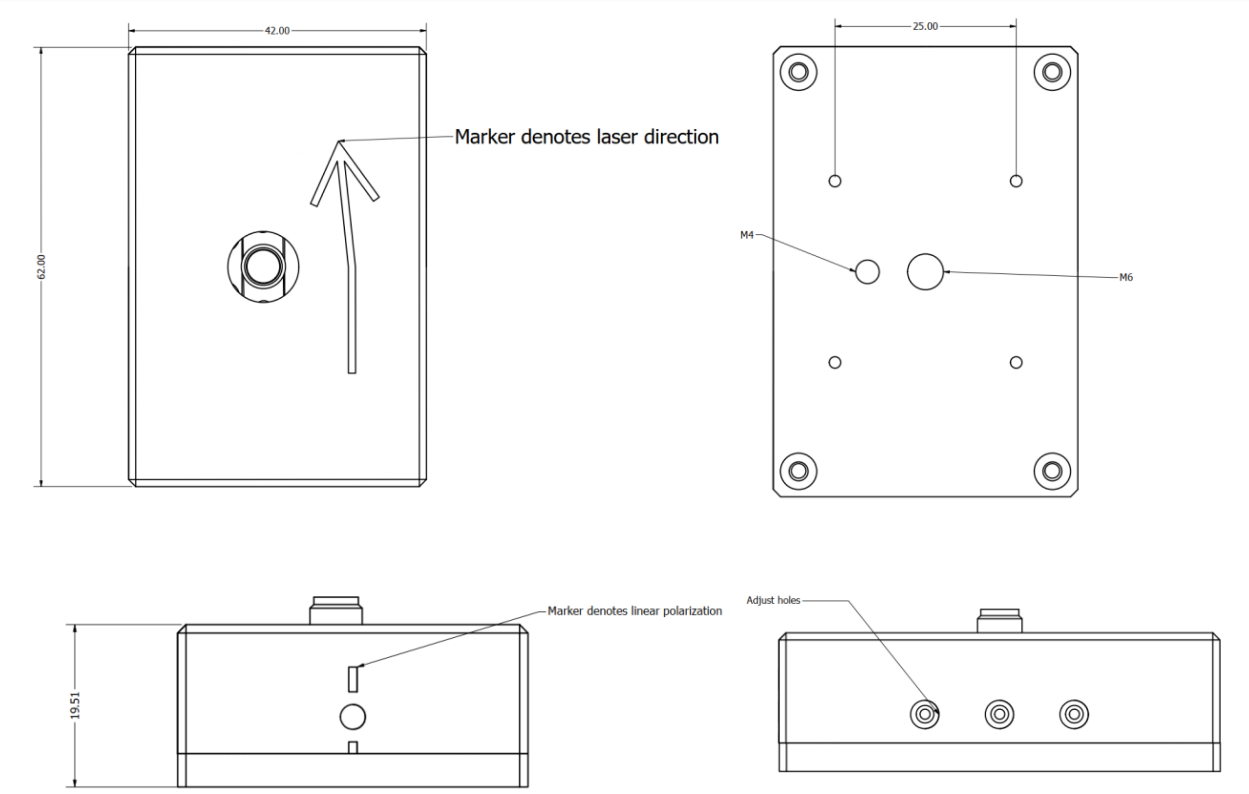 42.00

62.00

Marker denotes laser direction

25.00

M4

M6

19.51

Marker denotes linear polarization

Adjust holes