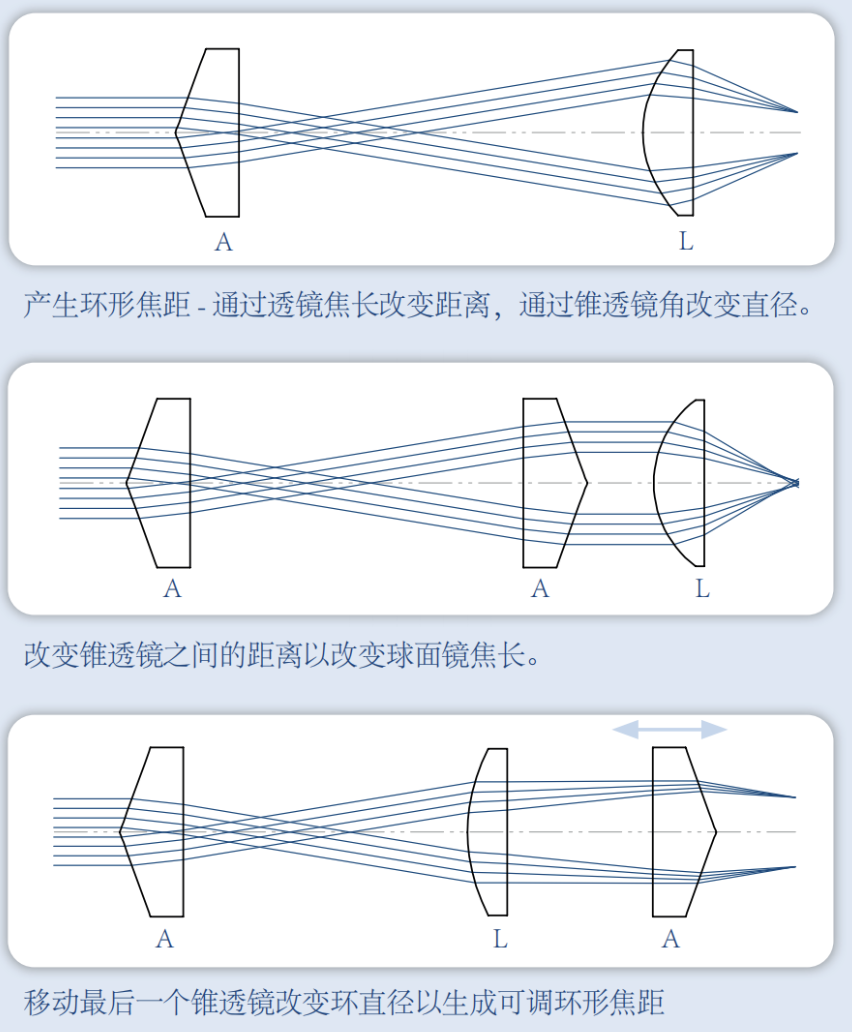 A

L

产生环形焦距 - 通过透镜焦长改变距离，通过锥透镜角改变直径。

A

A

L

改变锥透镜之间的距离以改变球面镜焦长。

A

L

A

移动最后一个锥透镜改变环直径以生成可调环形焦距