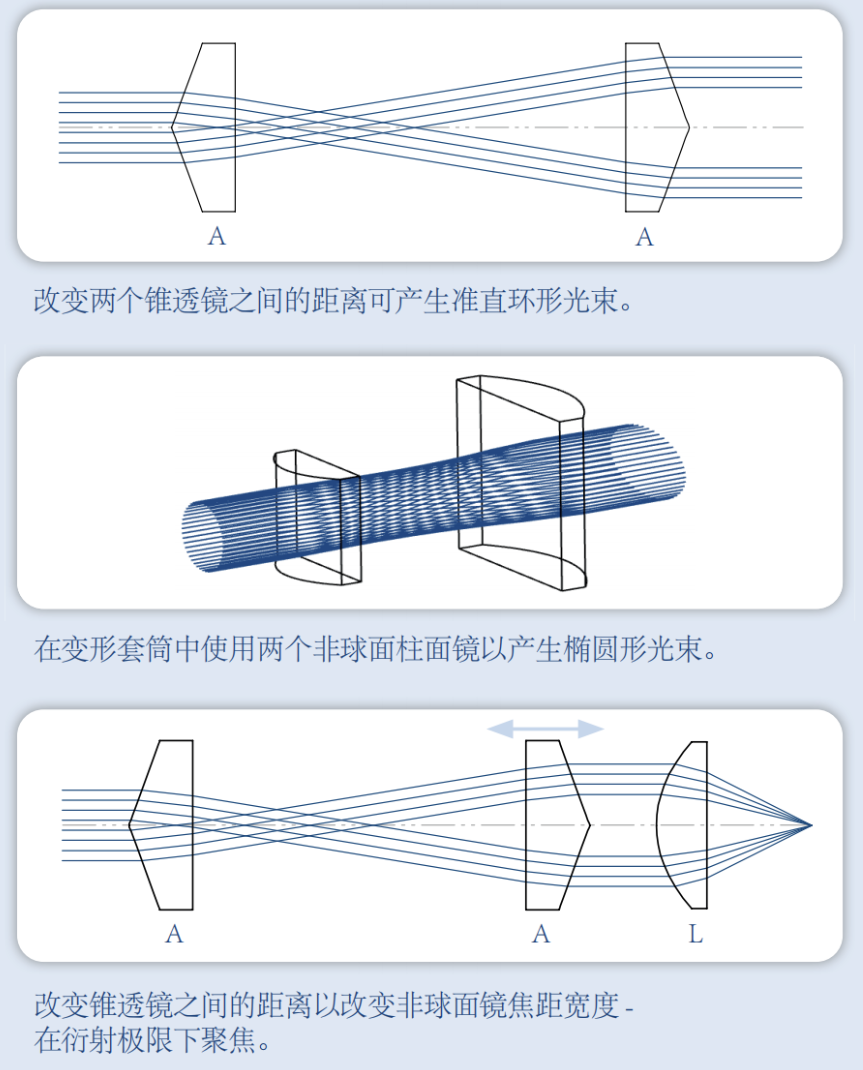 A

A

改变两个锥透镜之间的距离可产生准直环形光束。

在变形套筒中使用两个非球面柱面镜以产生椭圆形光束。

A

A

L

改变锥透镜之间的距离以改变非球面镜焦距宽度 - 在衍射极限下聚焦。