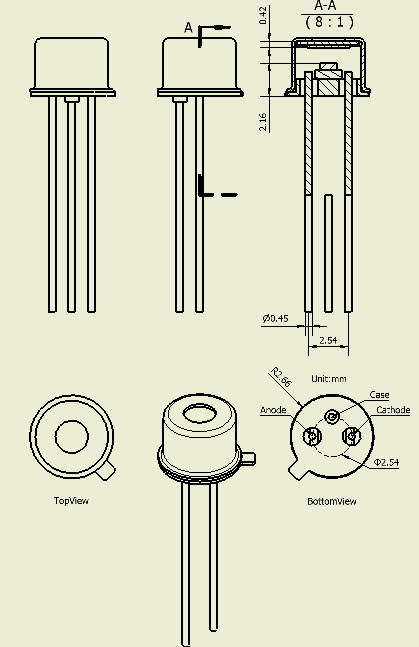 A

A-A
( 8 : 1 )

0.42

2.16

Ø0.45

2.54

R2.66

Unit:mm

Case

Anode

Cathode

Φ2.54

TopView

BottomView